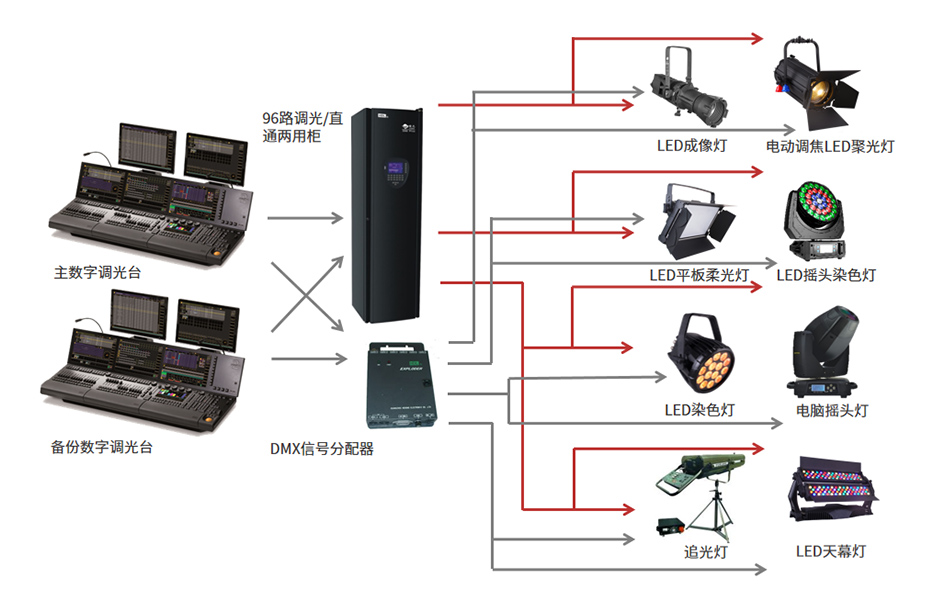 96路调光/直通两用柜

主数字调光台

备份数字调光台

DMX信号分配器

LED成像灯

电动调焦LED聚光灯

LED平板柔光灯

LED摇头染色灯

LED染色灯

电脑摇头灯

追光灯

LED天幕灯